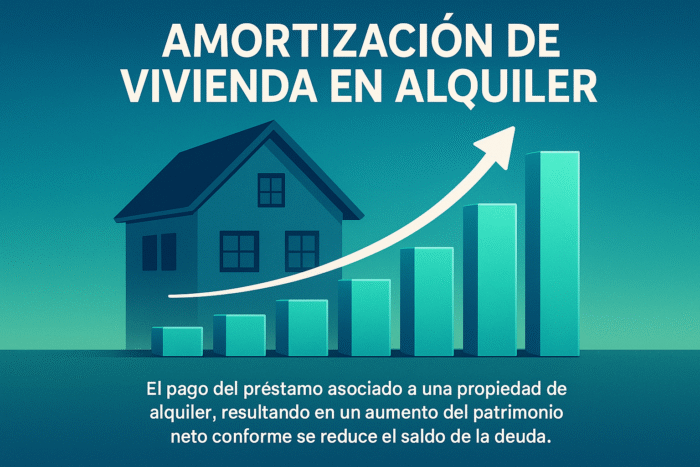 AMORTIZACIÓN DE VIVIENDA EN ALQUILER

El pago del préstamo asociado a una propiedad de alquiler, resultando en un aumento del patrimonio neto conforme se reduce el saldo de la deuda.